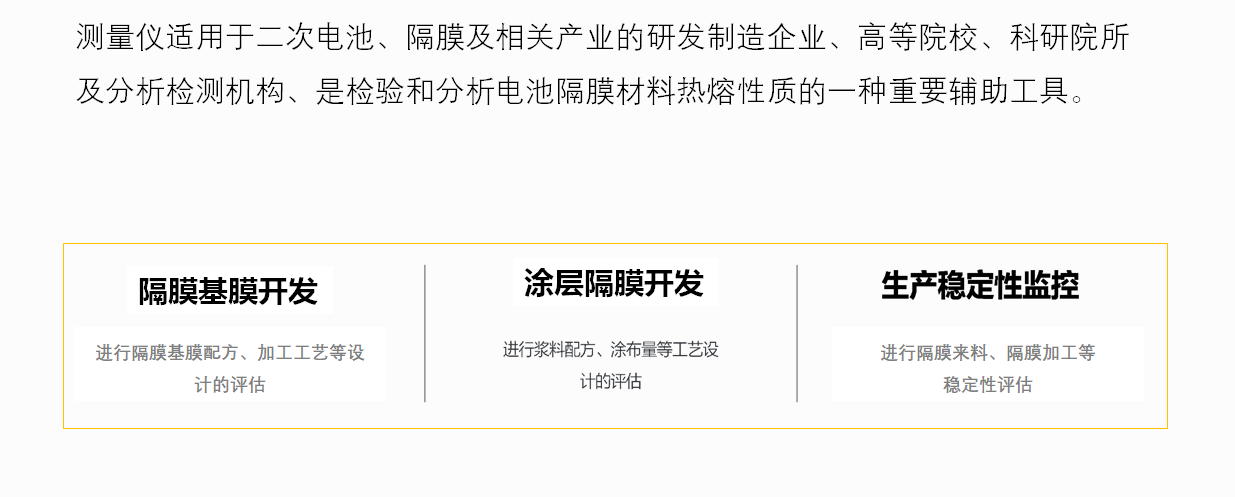 测量仪适用于二次电池、隔膜及相关产业的研发制造企业、高等院校、科研院所及分析检测机构、是检验和分析电池隔膜材料热熔性质的一种重要辅助工具。

隔膜基膜开发

进行隔膜基膜配方、加工工艺等设计的评估

涂层隔膜开发

进行浆料配方、涂布量等工艺设计的评估

生产稳定性监控

进行隔膜来料、隔膜加工等稳定性评估